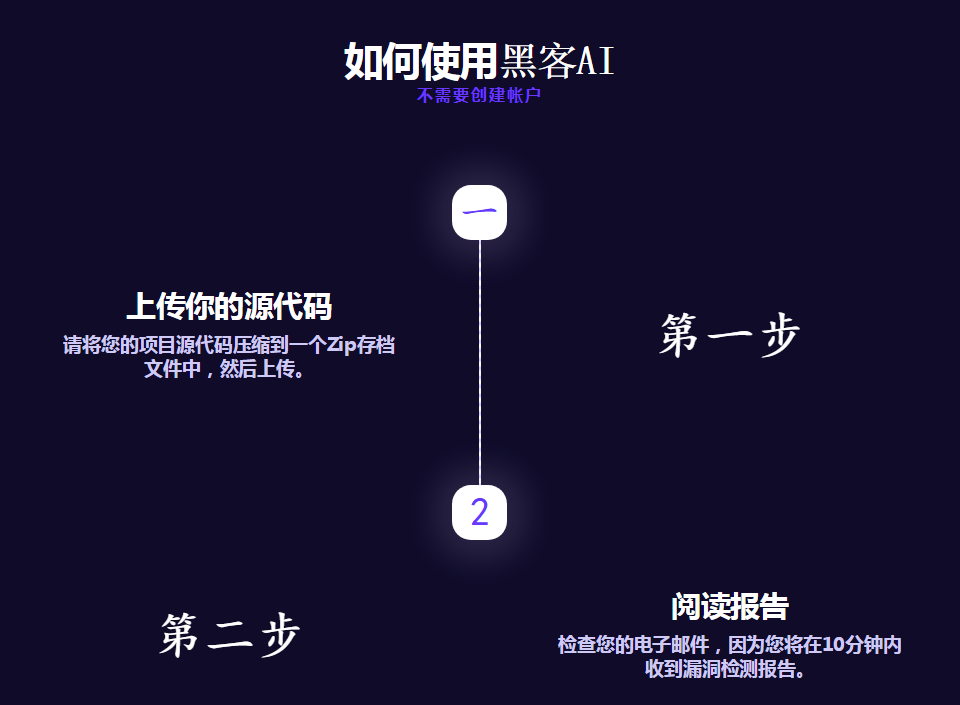 如何使用黑客AI
不需要创建帐户

一

上传你的源代码
请将您的项目源代码压缩到一个Zip存档文件中，然后上传。

第一步

2

第二步

阅读报告
检查您的电子邮件，因为您将在10分钟内收到漏洞检测报告。